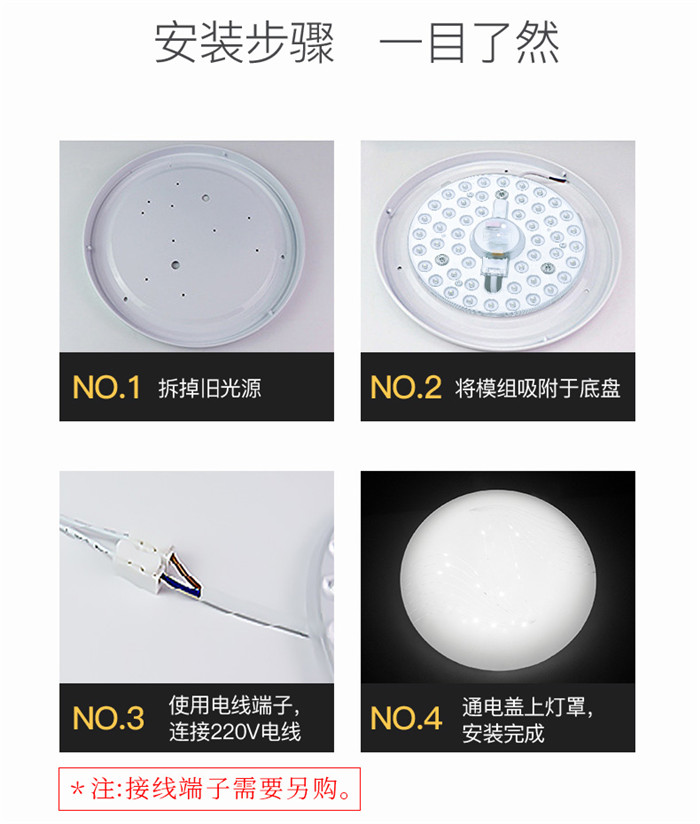 安装步骤　一目了然

NO.1 拆掉旧光源

NO.2 将模组吸附于底盘

NO.3 使用电线端子，连接220V电线

NO.4 通电盖上灯罩，安装完成

＊注:接线端子需要另购。