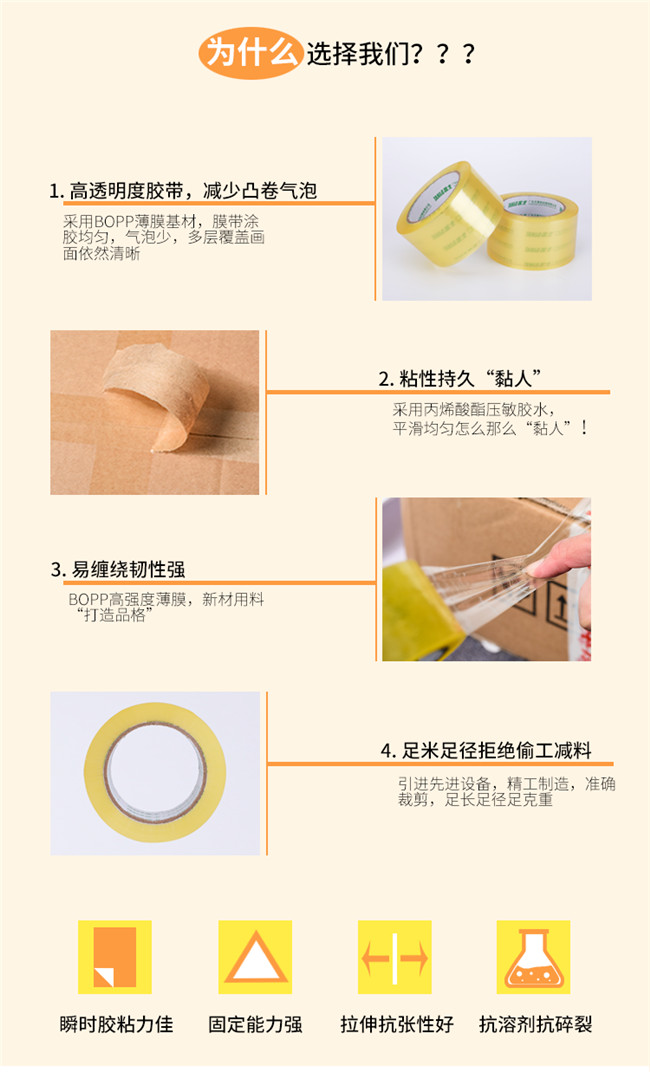 为什么选择我们？？？

1. 高透明度胶带，减少凸卷气泡

采用BOPP薄膜基材，膜带涂胶均匀，气泡少，多层覆盖画面依然清晰

2. 粘性持久“黏人”

采用丙烯酸酯压敏胶水，平滑均匀怎么那么“黏人”！

3. 易缠绕韧性强

BOPP高强度薄膜，新材用料“打造品格”

4. 足米足径拒绝偷工减料

引进先进设备，精工制造，准确裁剪，足长足径足克重

瞬时胶粘力佳

固定能力强

拉伸抗张性好

抗溶剂抗碎裂